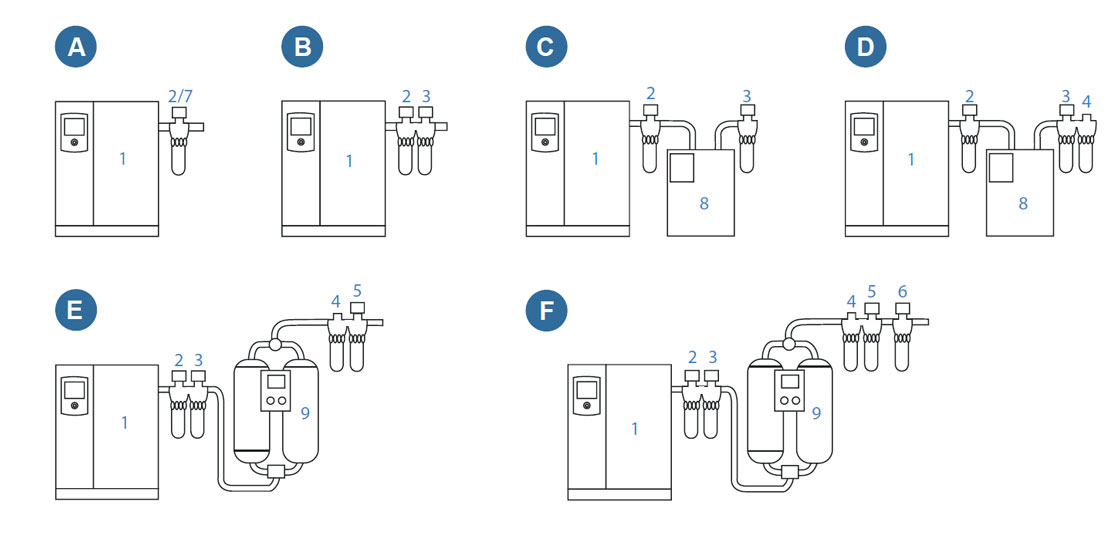 A

2/7

1

B

2 3

1

C

2 3

1

8

D

2 3 4

1

8

E

4 5

2 3

1

9

F

4 5 6

2 3

1

9